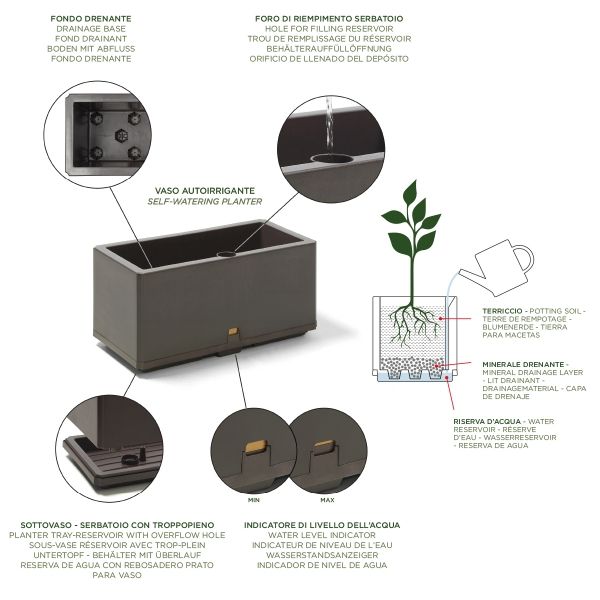 FONDO DRENANTE
DRAINAGE BASE
FOND DRAINANT
BODEN MIT ABFLUSS
FONDO DRENANTE

FORO DI RIEMPIMENTO SERBATOIO
HOLE FOR FILLING RESERVOIR
TROU DE REMPLISSAGE DU RÉSERVOIR
BEHÄLTERAUFFÜLLÖFFNUNG
ORIFICIO DE LLENADO DEL DEPÓSITO

VASO AUTOIRRIGANTE
SELF-WATERING PLANTER

TERRICCIO - POTTING SOIL - TERRE DE REMPOTAGE - BLUMENERDE - TIERRA PARA MACETAS

MINERALE DRENANTE - MINERAL DRAINAGE LAYER - LIT DRAINANT - DRAINAGEMATERIAL - CAPA DE DRENAJE

RISERVA D'ACQUA - WATER RESERVOIR - RÉSERVE D'EAU - WASSERRESERVOIR - RESERVA DE AGUA

MIN

MAX

SOTTOVASO - SERBATOIO CON TROPPOPIENO
PLANTER TRAY-RESERVOIR WITH OVERFLOW HOLE
SOUS-VASE RÉSERVOIR AVEC TROP-PLEIN
UNTERTOPF - BEHÄLTER MIT ÜBERLAUF
RESERVA DE AGUA CON REBOSADERO PRATO PARA VASO

INDICATORE DI LIVELLO DELL'ACQUA
WATER LEVEL INDICATOR
INDICATEUR DE NIVEAU DE L'EAU
WASSERSTANDSANZEIGER
INDICADOR DE NIVEL DE AGUA